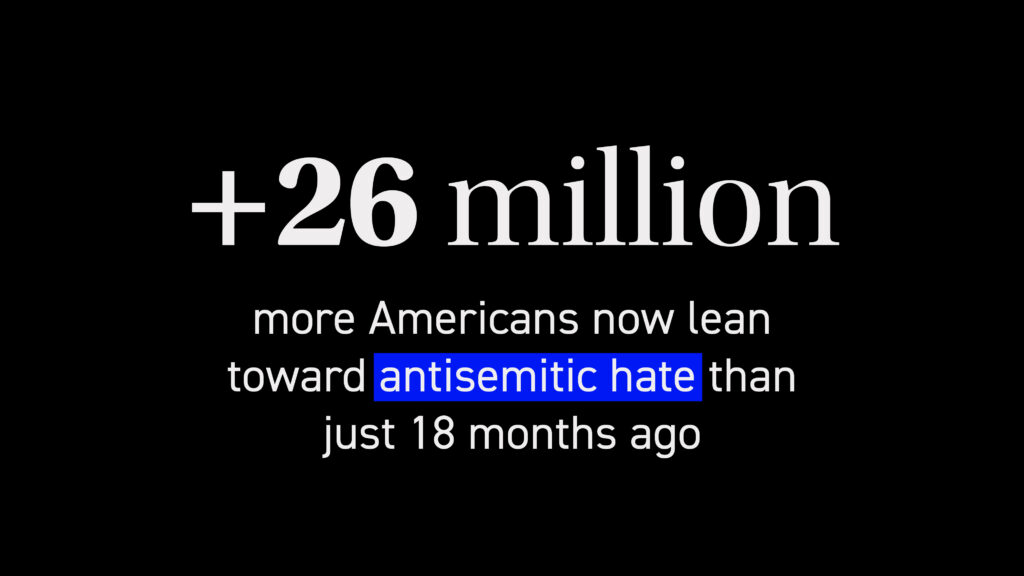 +26 million

more Americans now lean toward antisemitic hate than just 18 months ago