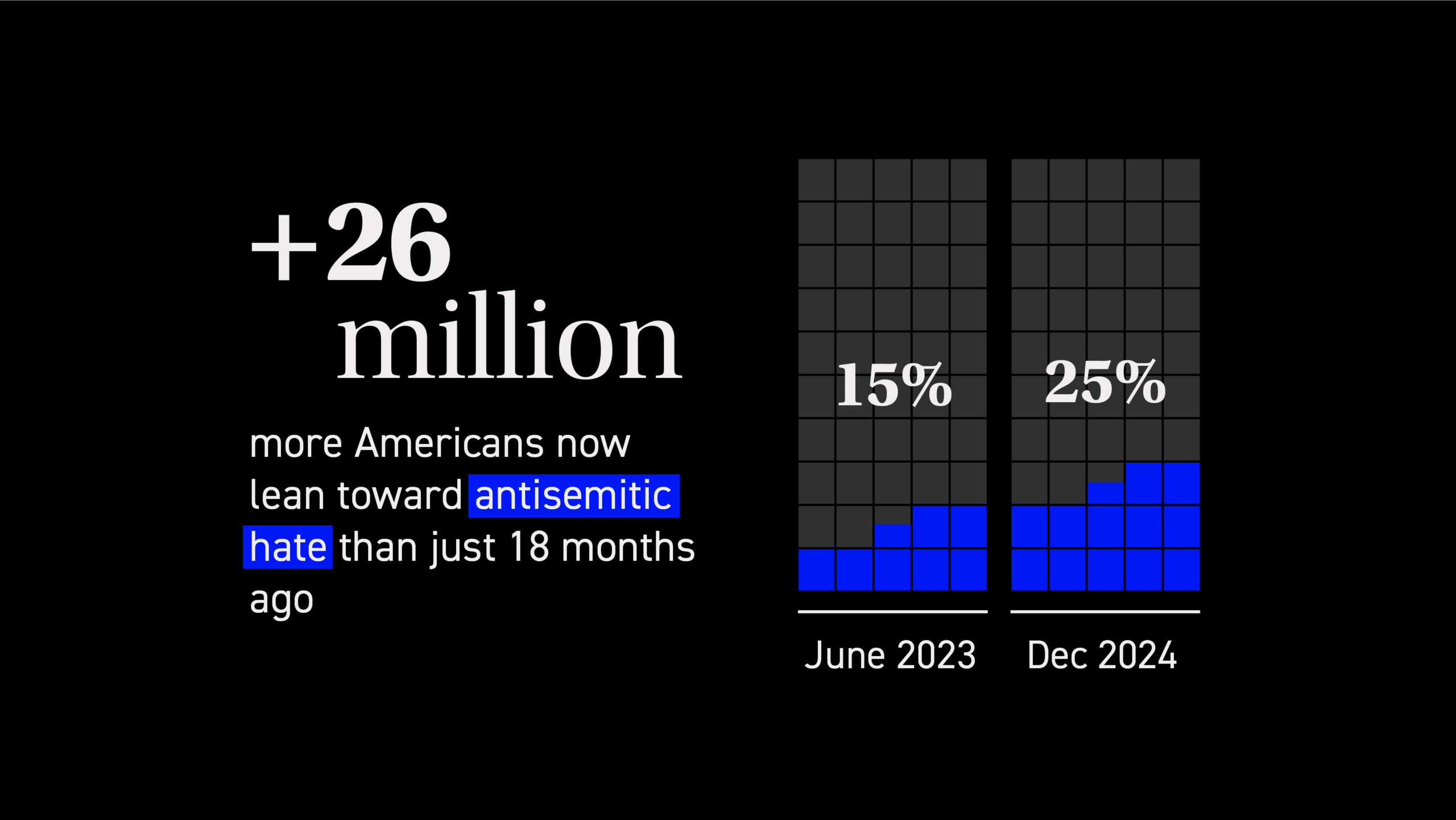 +26 million

more Americans now lean toward antisemitic hate than just 18 months ago

15%

25%

June 2023

Dec 2024