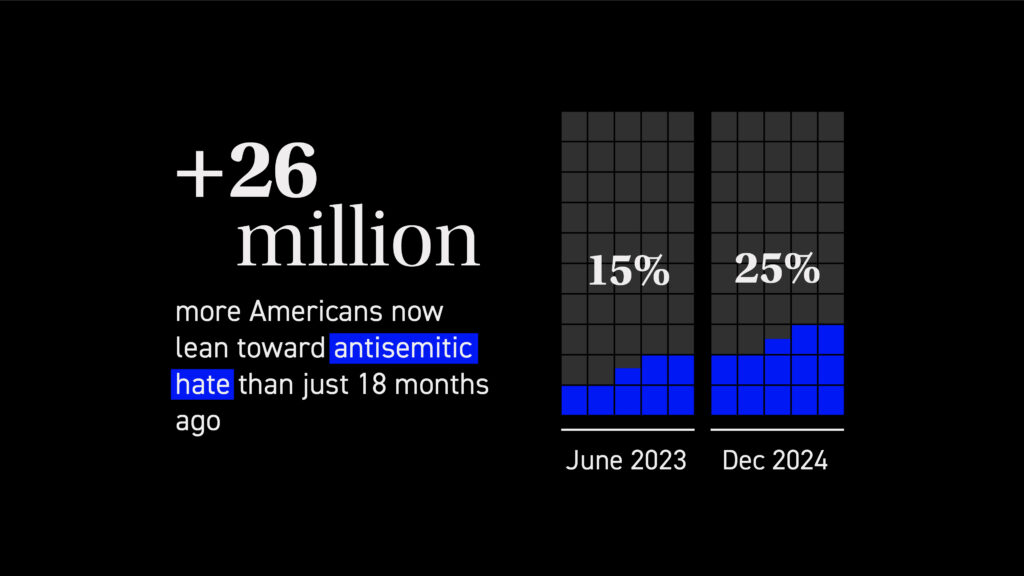 +26 million

more Americans now lean toward antisemitic hate than just 18 months ago

15%

25%

June 2023

Dec 2024